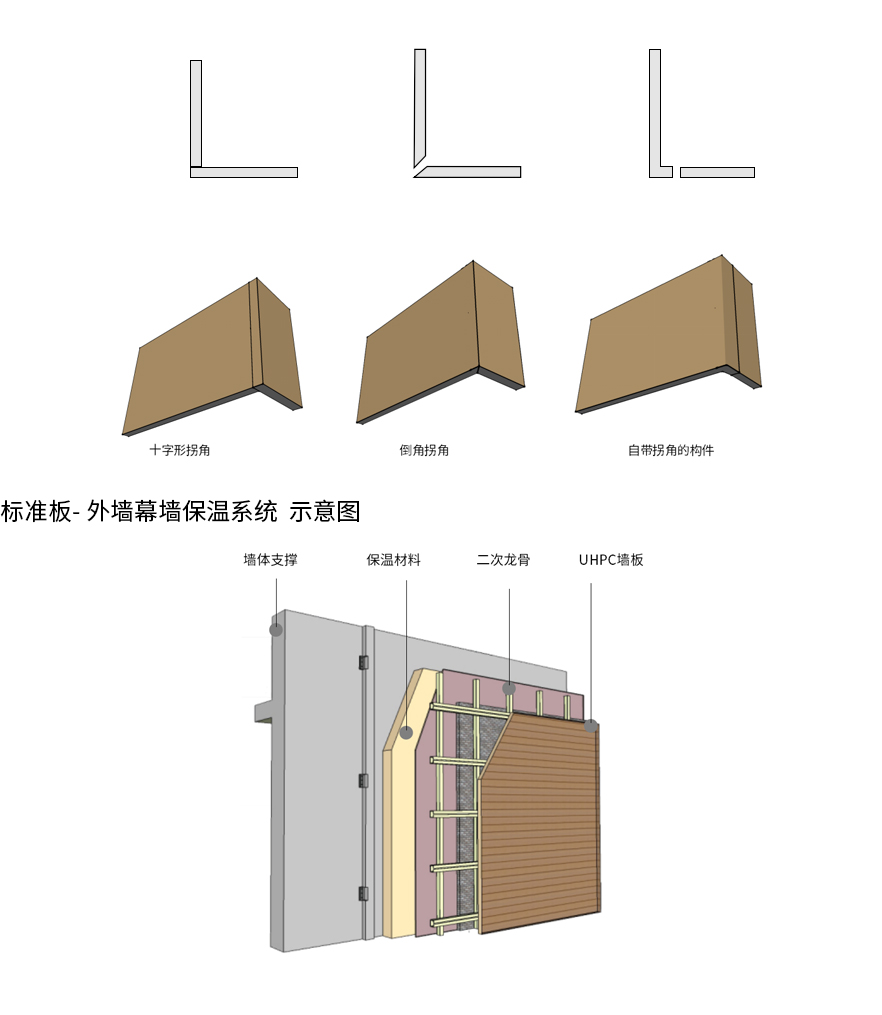 十字形拐角

倒角拐角

自带拐角的构件

标准板- 外墙幕墙保温系统 示意图

墙体支撑

保温材料

二次龙骨

UHPC墙板